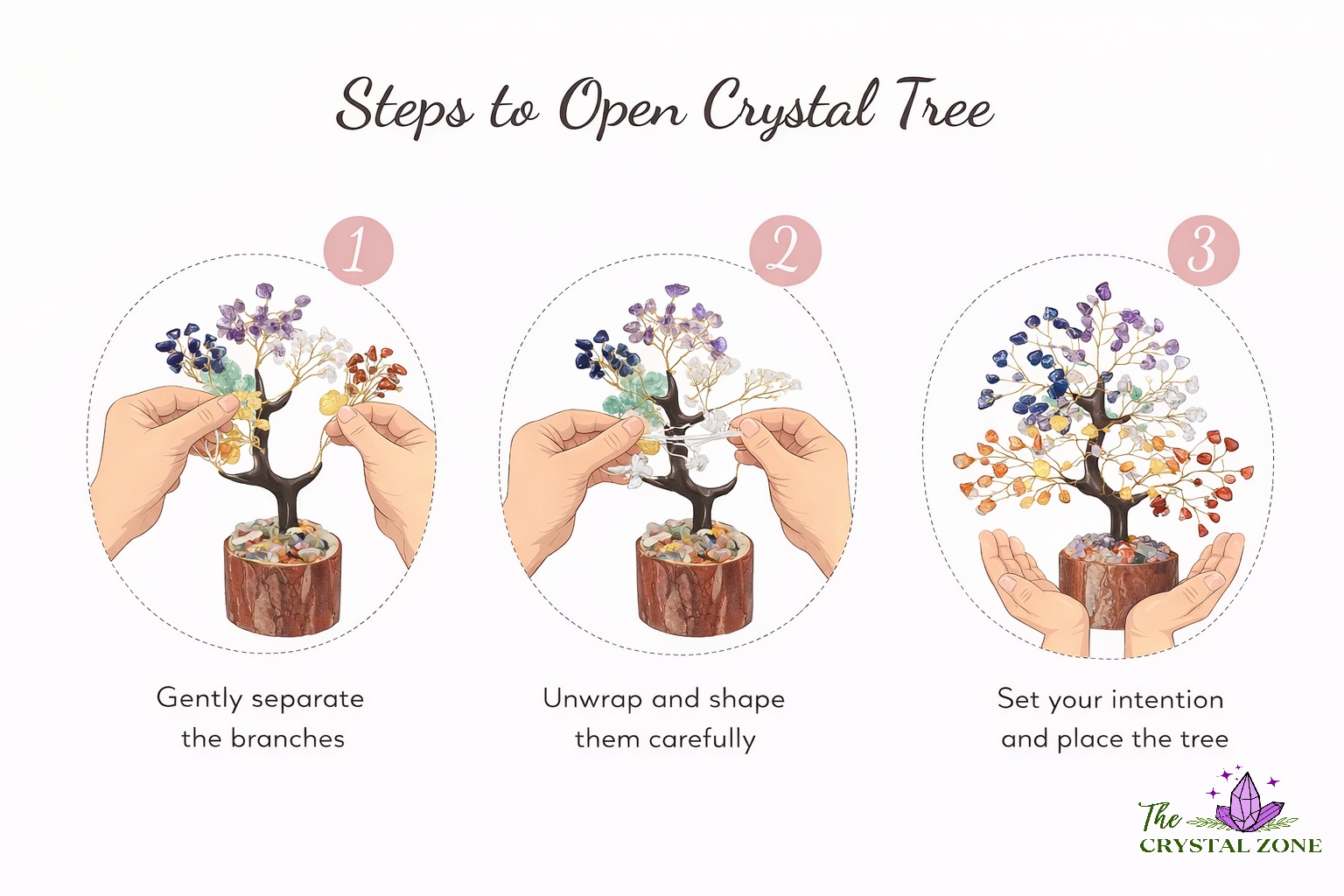 Steps to Open Crystal Tree

1

Gently separate the branches

2

Unwrap and shape them carefully

3

Set your intention and place the tree

The
CRYSTAL ZONE